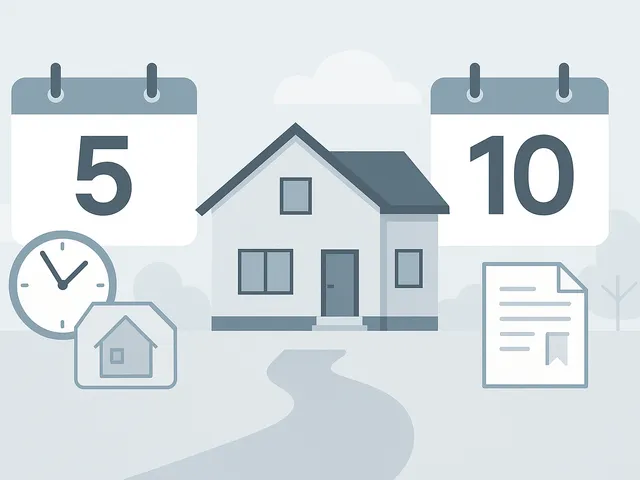 5

10